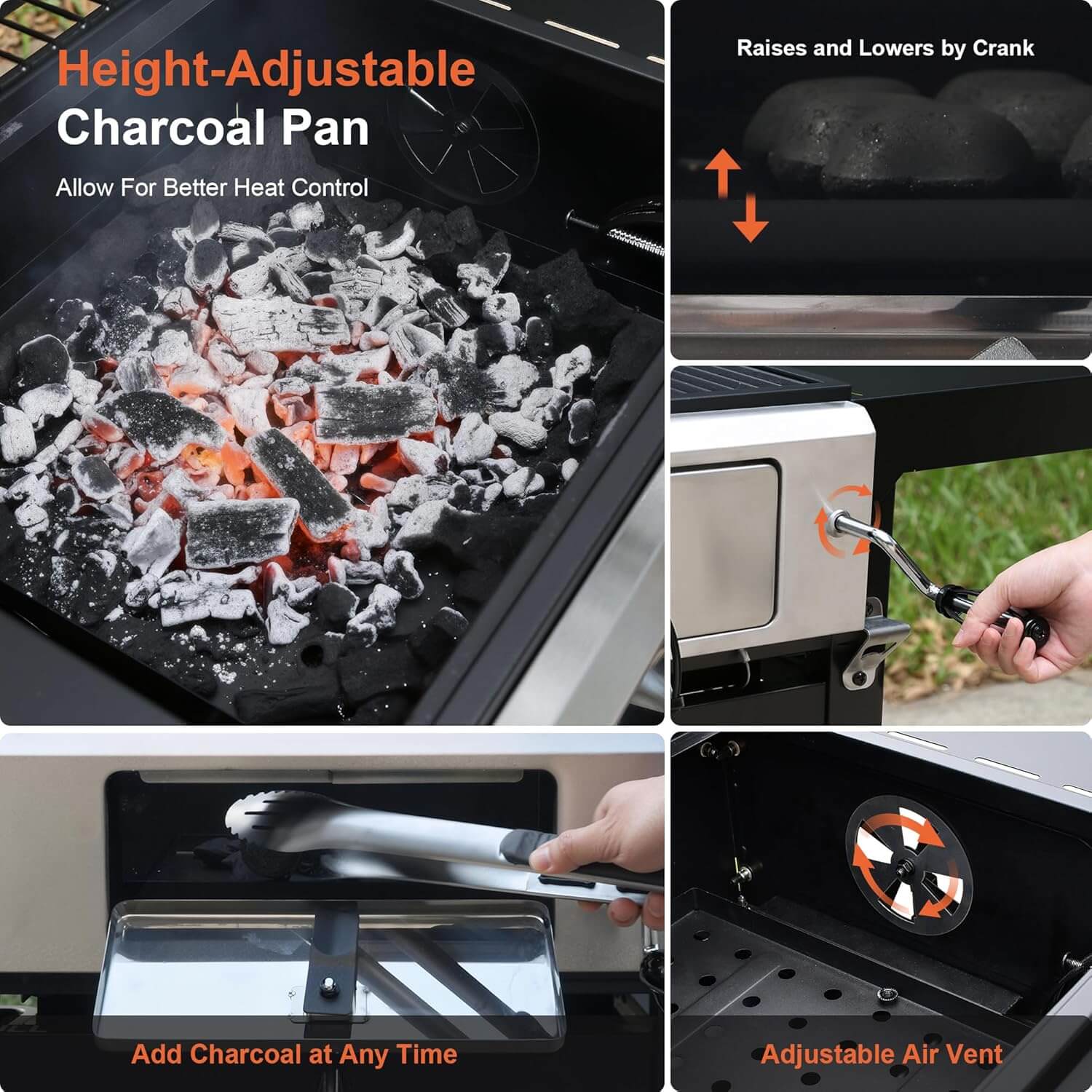 Height-Adjustable Charcoal Pan

Allow For Better Heat Control

Raises and Lowers by Crank

Add Charcoal at Any Time

Adjustable Air Vent