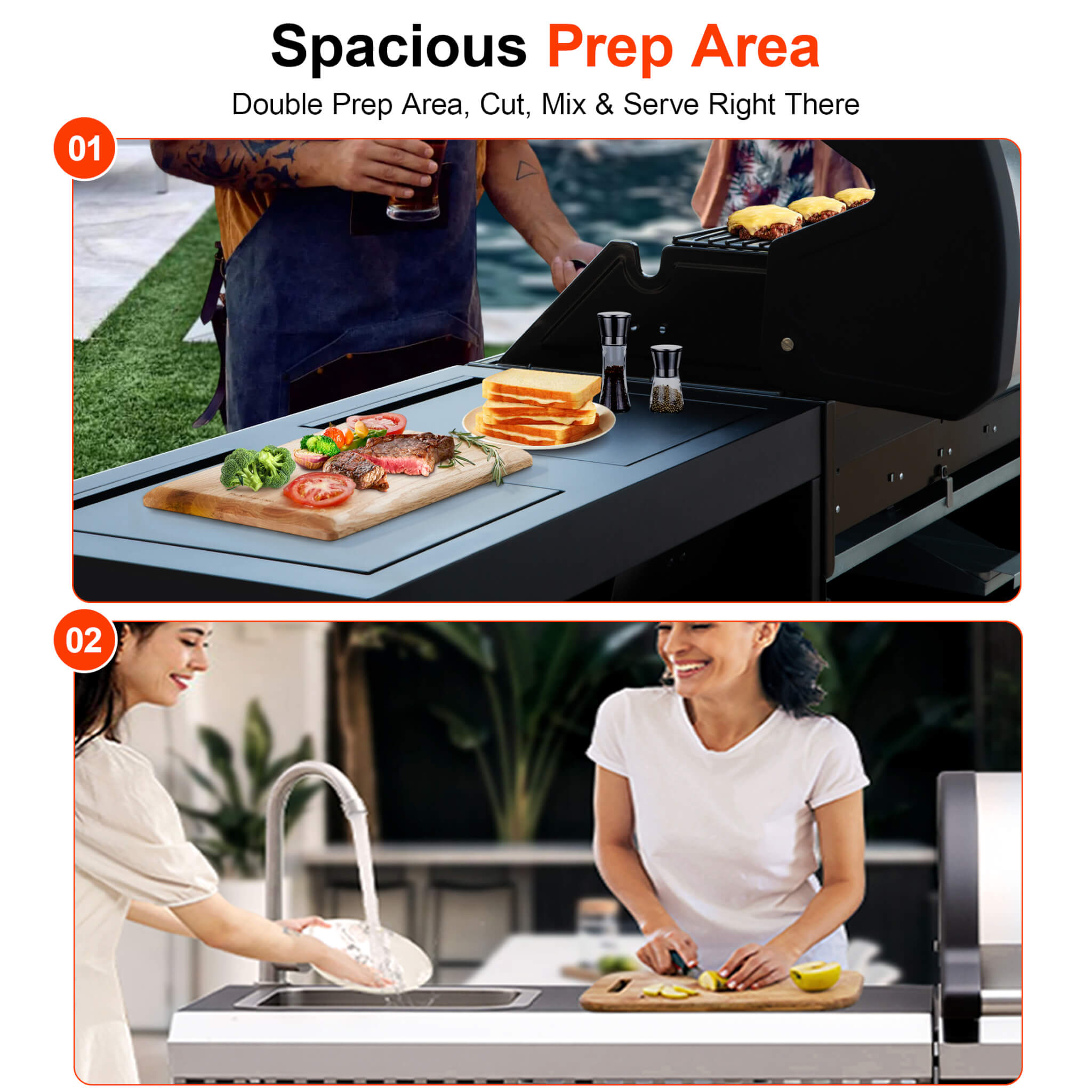 Spacious Prep Area

Double Prep Area, Cut, Mix & Serve Right There

01

02